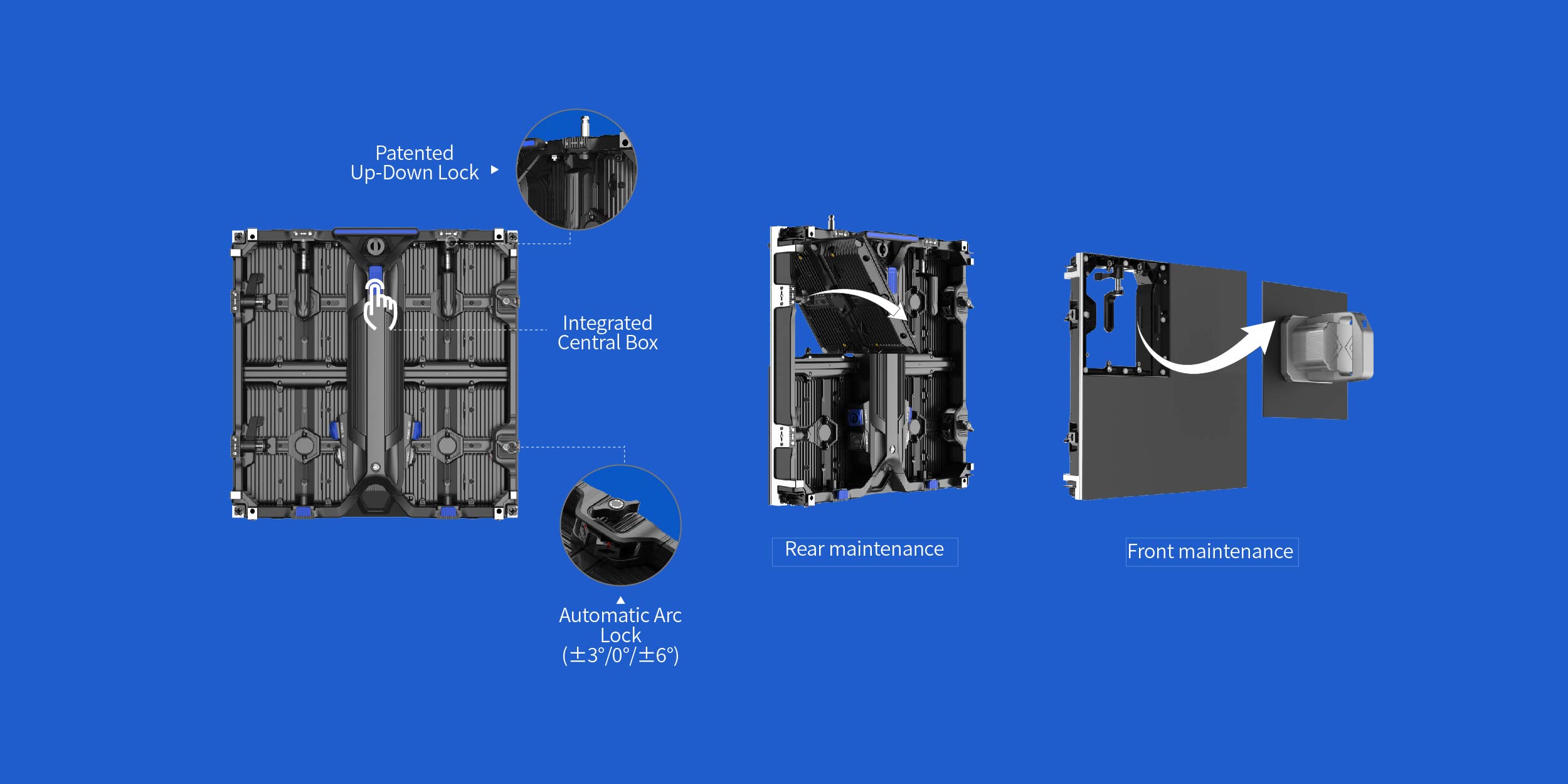 Patented
Up-Down Lock

Integrated
Central Box

Automatic Arc
Lock
(±3°/0°/±6°)

Rear maintenance

Front maintenance