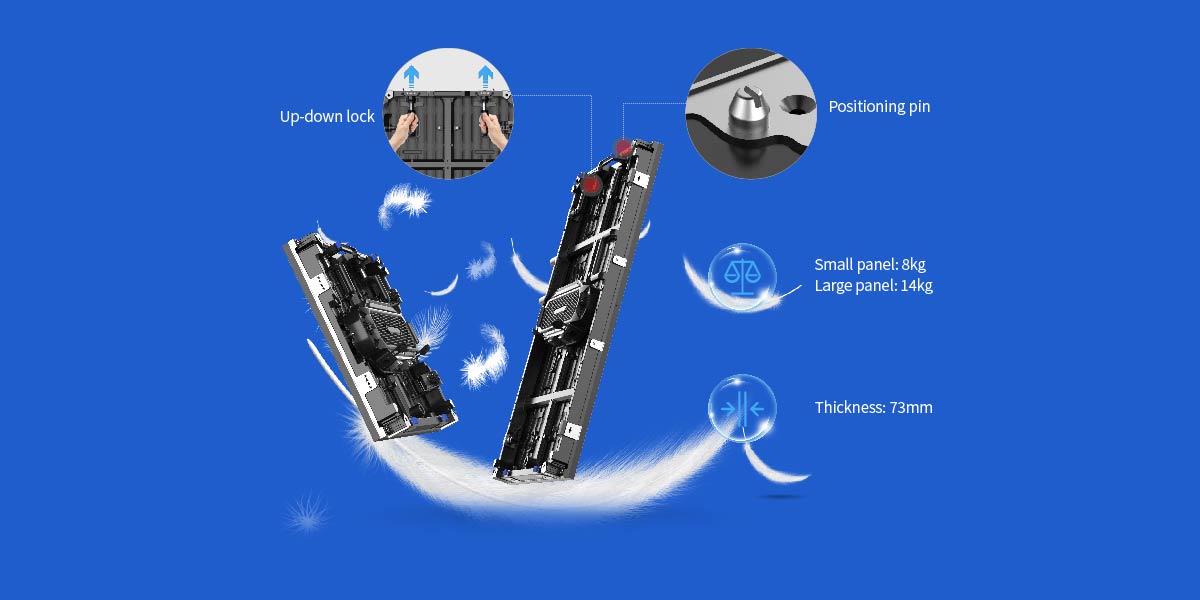 Up-down lock

Positioning pin

Small panel: 8kg
Large panel: 14kg

Thickness: 73mm