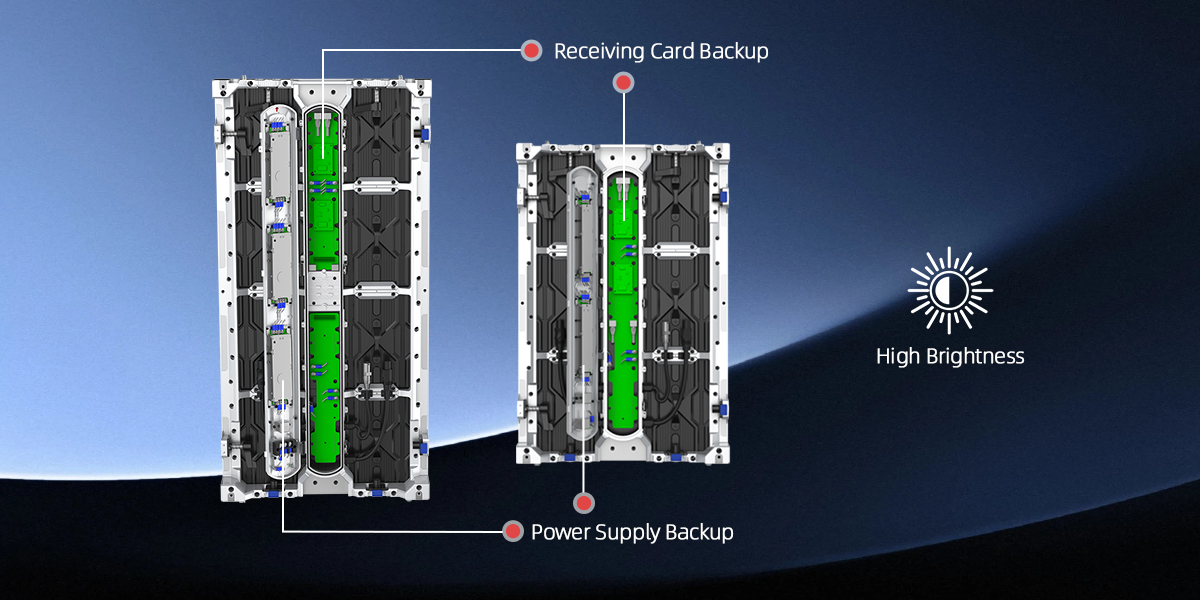 Receiving Card Backup

High Brightness

Power Supply Backup