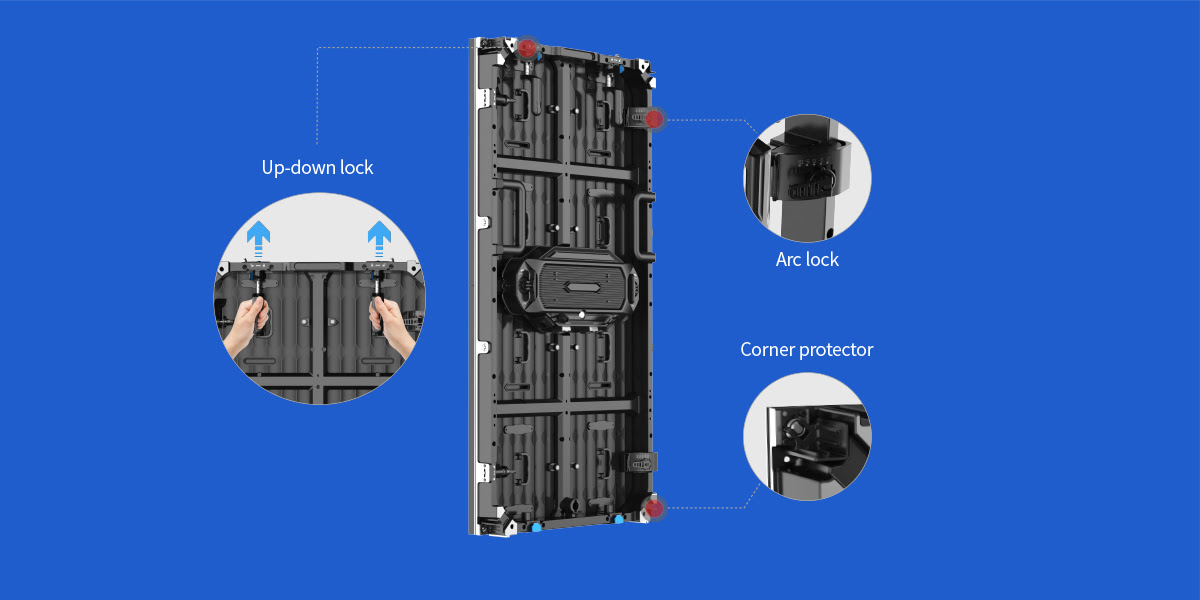 Up-down lock

Arc lock

Corner protector