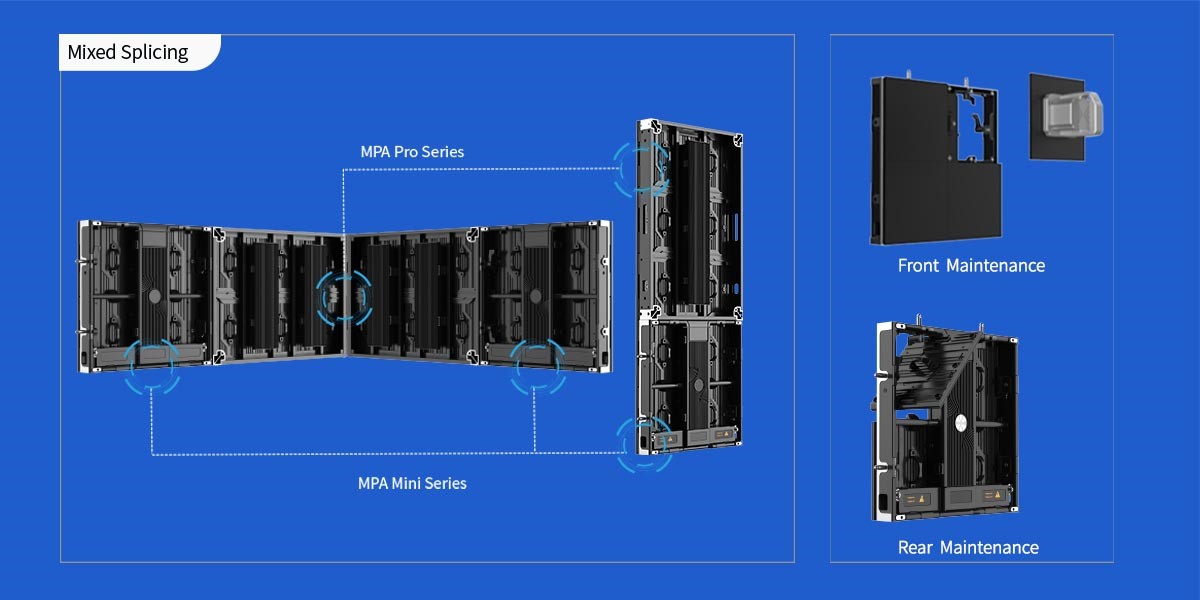 Mixed Splicing

MPA Pro Series

MPA Mini Series

Front Maintenance

Rear Maintenance