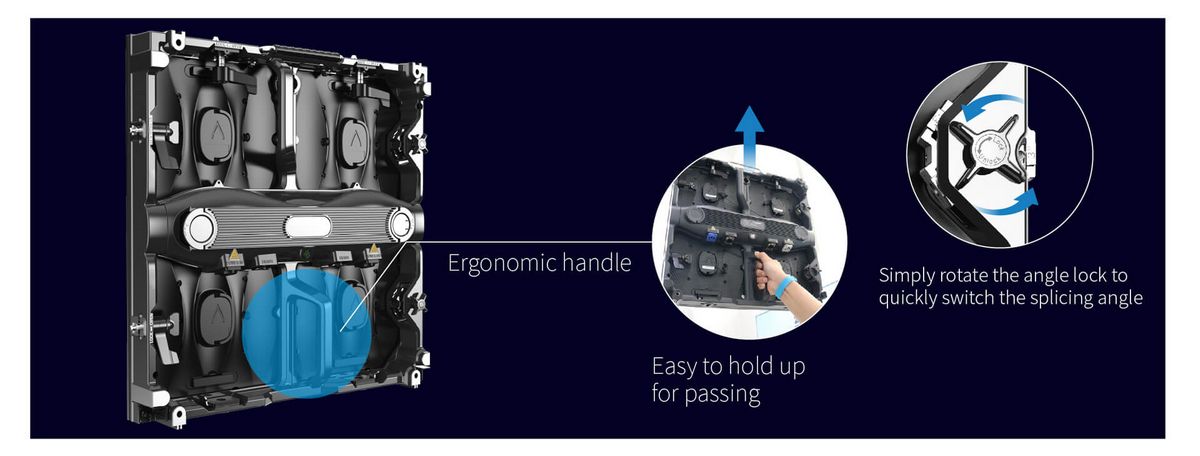 Ergonomic handle

Easy to hold up for passing

Simply rotate the angle lock to quickly switch the splicing angle